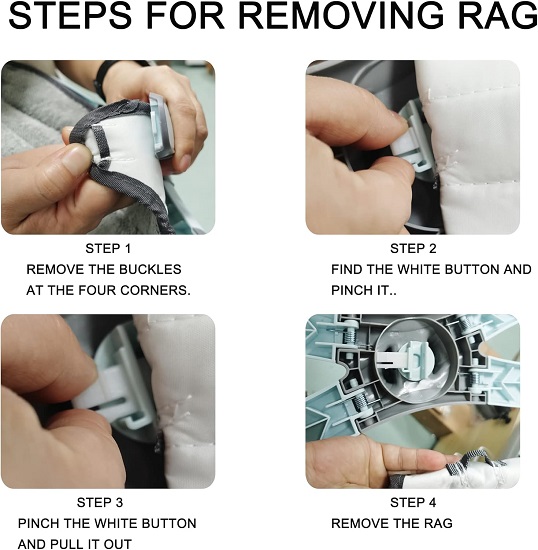 STEPS FOR REMOVING RAG

STEP 1
REMOVE THE BUCKLES AT THE FOUR CORNERS.

STEP 2
FIND THE WHITE BUTTON AND PINCH IT..

STEP 3
PINCH THE WHITE BUTTON AND PULL IT OUT

STEP 4
REMOVE THE RAG